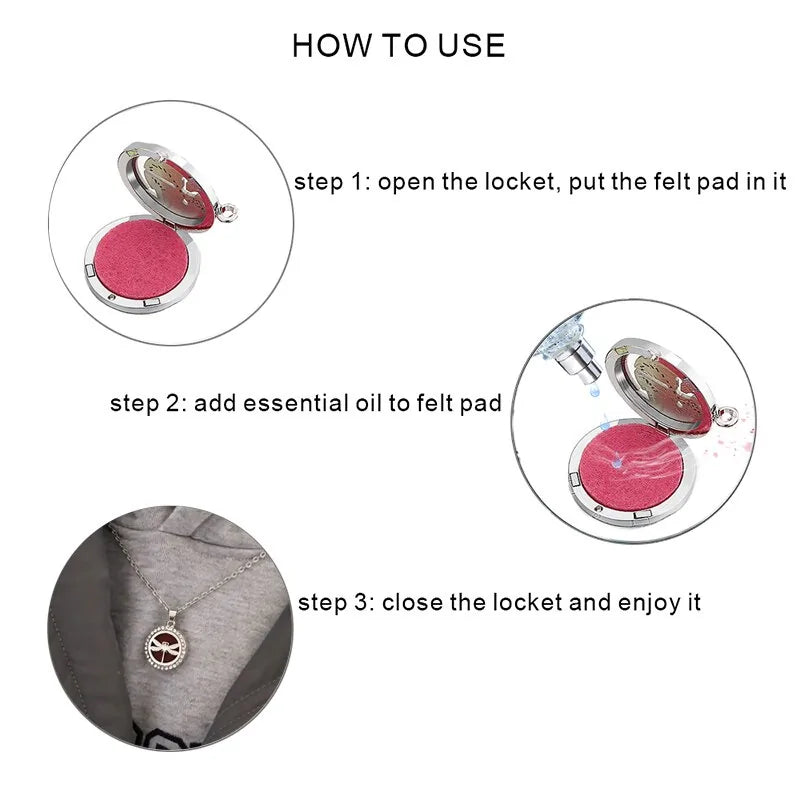 HOW TO USE

step 1: open the locket, put the felt pad in it

step 2: add essential oil to felt pad

step 3: close the locket and enjoy it